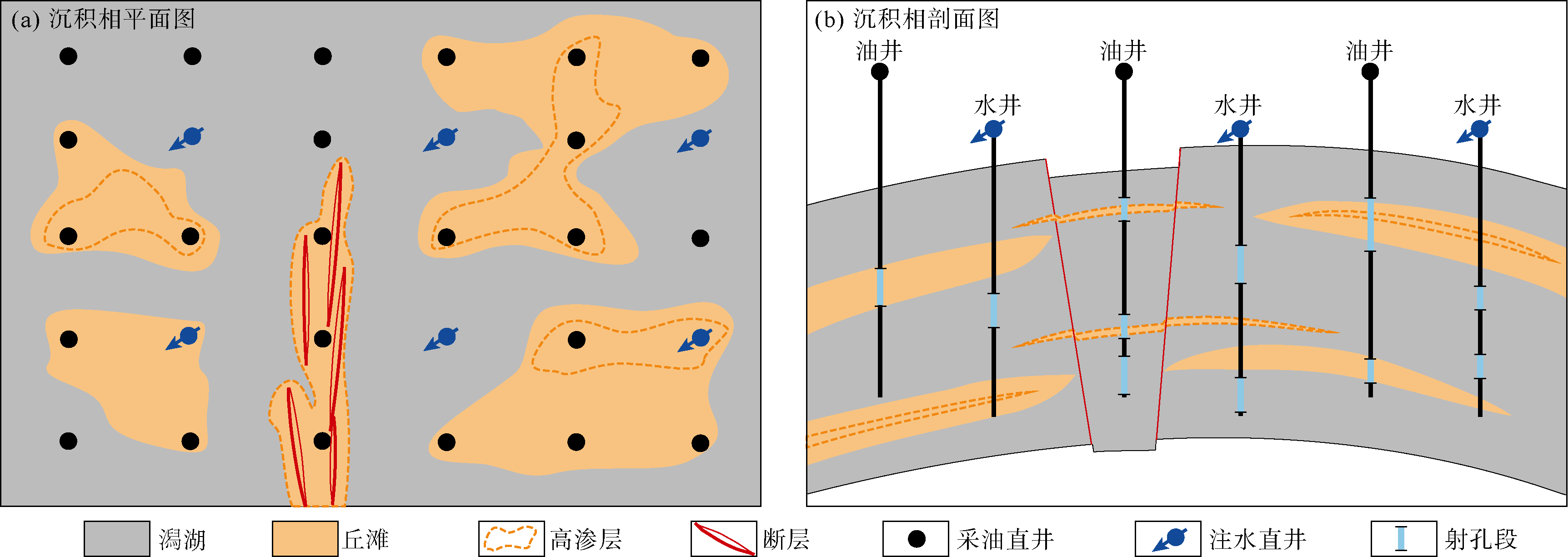 (a) 沉积相平面图

(b) 沉积相剖面图

油井

水井

油井

水井

油井

水井

潟湖

丘滩

高渗层

断层

采油直井

注水直井

射孔段