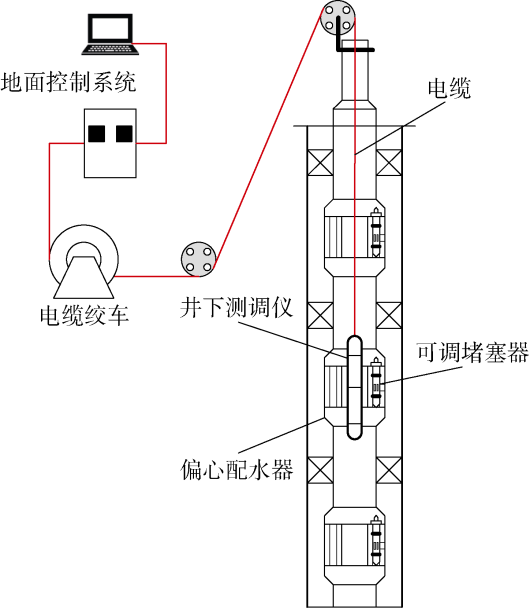 地面控制系统

电缆

电缆绞车

井下测调仪

可调堵塞器

偏心配水器