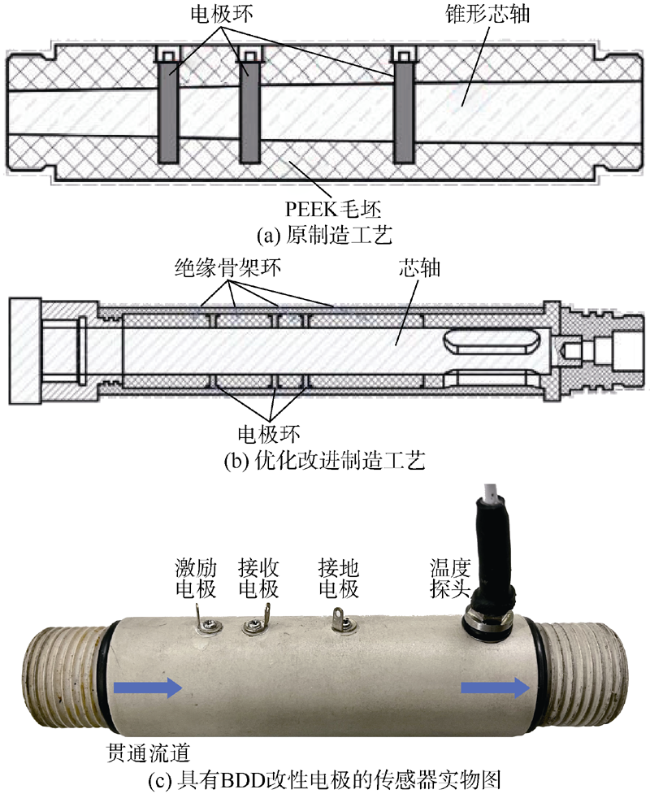 电极环

锥形芯轴

PEEK毛坯

(a) 原制造工艺

绝缘骨架环

芯轴

电极环

(b) 优化改进制造工艺

激励电极

接收电极

接地电极

温度探头

贯通流道

(c) 具有BDD改性电极的传感器实物图