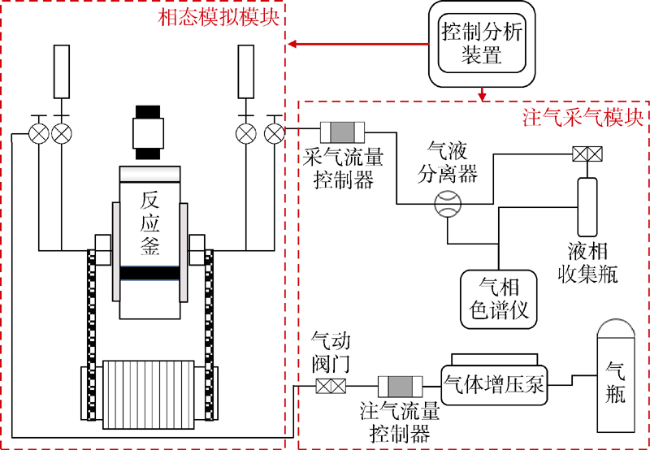 相态模拟模块

控制分析装置

注气采气模块

反应釜

采气流量控制器

气液分离器

液相收集瓶

气相色谱仪

气动阀门

注气流量控制器

气体增压泵

气瓶