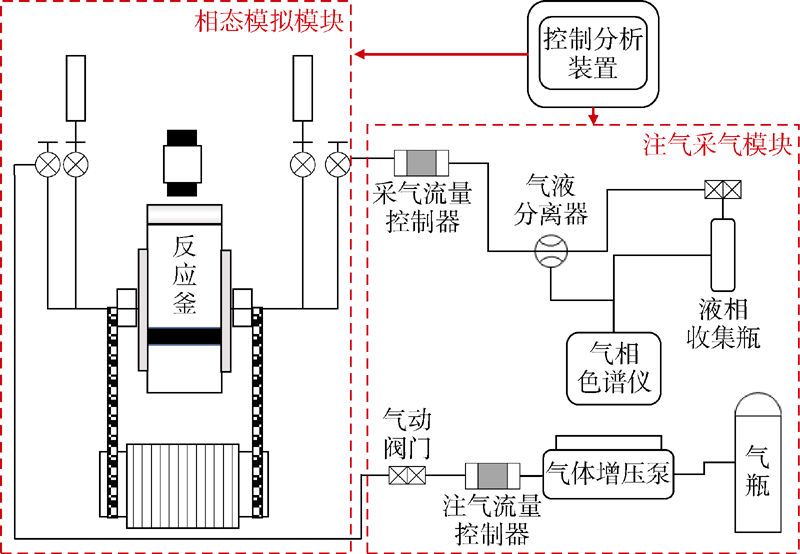 相态模拟模块

控制分析装置

注气采气模块

反应釜

采气流量控制器

气液分离器

液相收集瓶

气相色谱仪

气动阀门

注气流量控制器

气体增压泵

气瓶