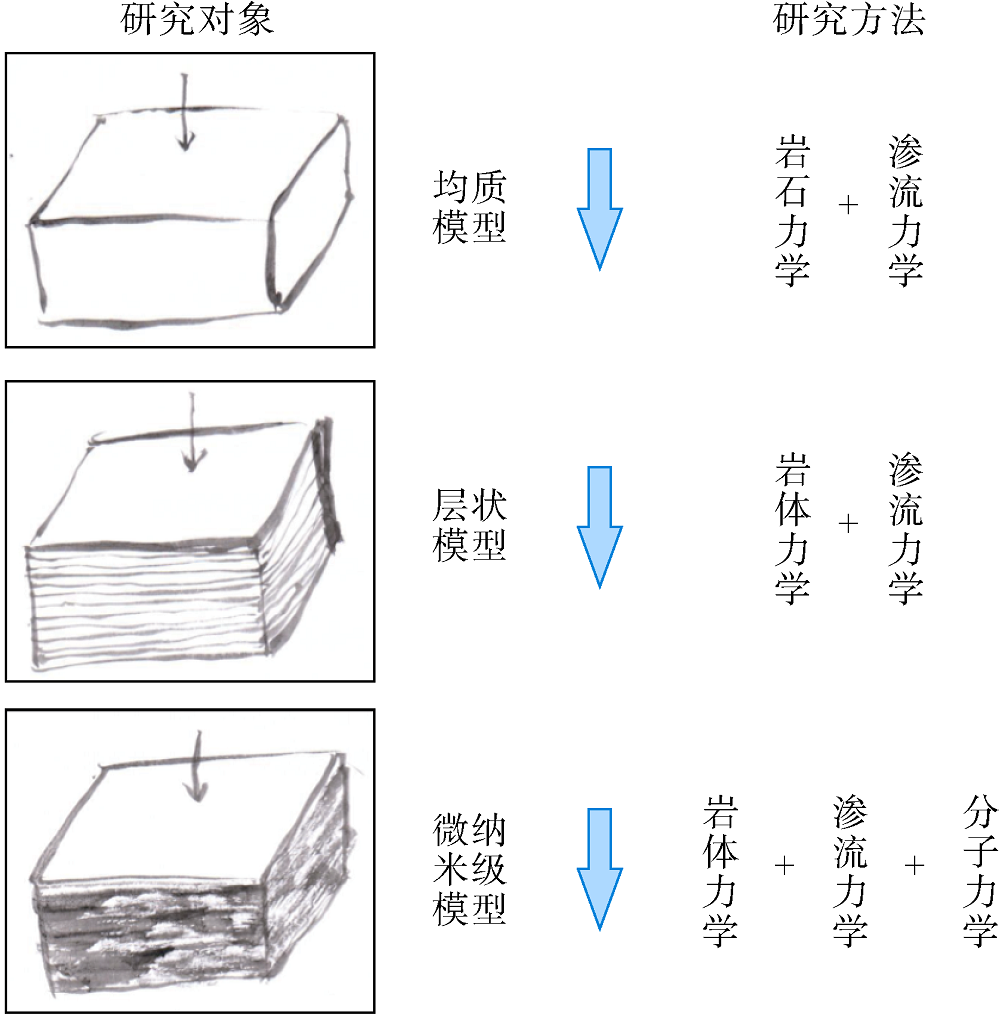 研究对象

研究方法

均质模型

岩石力学 + 渗流力学

层状模型

岩体力学 + 渗流力学

微纳米级模型

岩体力学 + 渗流力学 + 分子力学