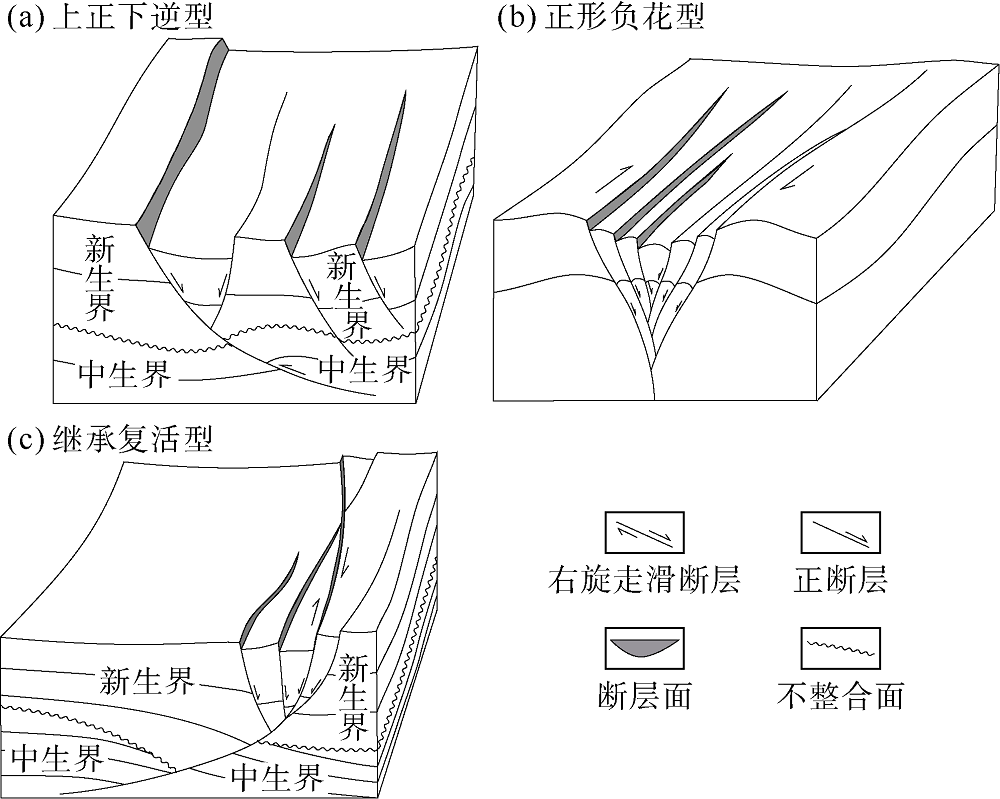 (a) 上正下逆型

新生界

新生界

中生界

中生界

(b) 正形负花型

(c) 继承复活型

新生界

新生界

中生界

中生界

右旋走滑断层

正断层

断层面

不整合面